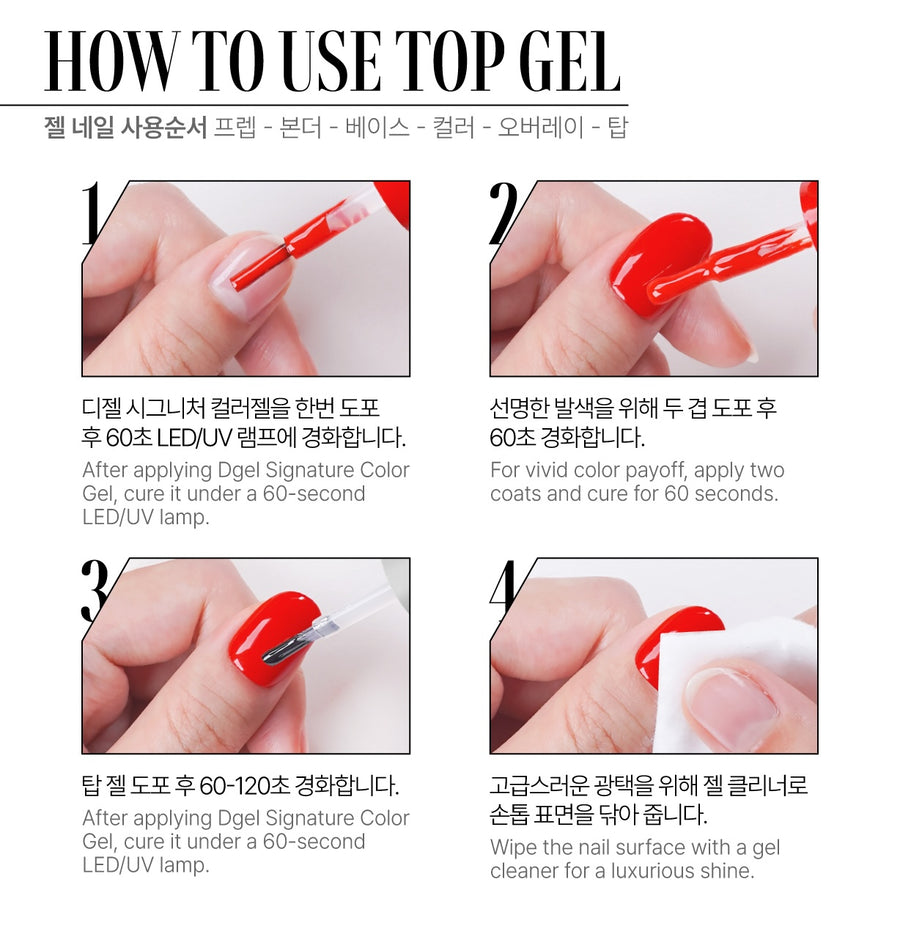 HOW TO USE TOP GEL

젤 네일 사용순서 프렙 - 본더 - 베이스 - 컬러 - 오버레이 - 탑

1

디젤 시그니처 컬러젤을 한번 도포 후 60초 LED/UV 램프에 경화합니다.
After applying Dgel Signature Color Gel, cure it under a 60-second LED/UV lamp.

2

선명한 발색을 위해 두 겹 도포 후 60초 경화합니다.
For vivid color payoff, apply two coats and cure for 60 seconds.

3

탑 젤 도포 후 60-120초 경화합니다.
After applying Dgel Signature Color Gel, cure it under a 60-second LED/UV lamp.

4

고급스러운 광택을 위해 젤 클리너로 손톱 표면을 닦아 줍니다.
Wipe the nail surface with a gel cleaner for a luxurious shine.