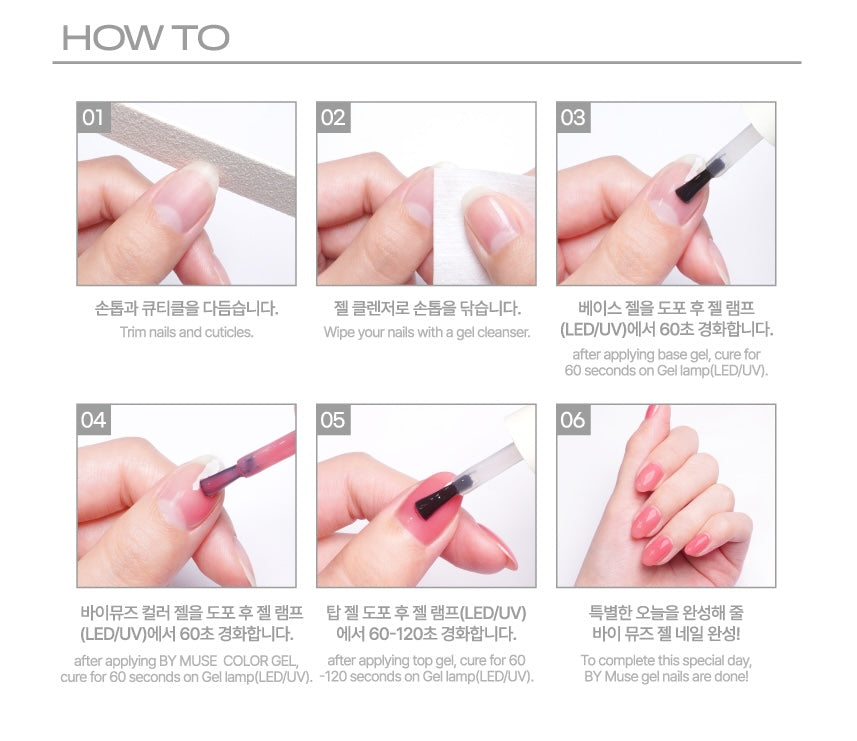 HOW TO

01

손톱과 큐티클을 다듬습니다.

Trim nails and cuticles.

02

젤 클렌저로 손톱을 닦습니다.

Wipe your nails with a gel cleanser.

03

베이스 젤을 도포 후 젤 램프 (LED/UV)에서 60초 경화합니다.

after applying base gel, cure for 60 seconds on Gel lamp(LED/UV).

04

바이뮤즈 컬러 젤을 도포 후 젤 램프 (LED/UV)에서 60초 경화합니다.

after applying BY MUSE COLOR GEL, cure for 60 seconds on Gel lamp(LED/UV).

05

탑 젤 도포 후 젤 램프(LED/UV) 에서 60-120초 경화합니다.

after applying top gel, cure for 60 -120 seconds on Gel lamp(LED/UV).

06

특별한 오늘을 완성해 줄 바이 뮤즈 젤 네일 완성!

To complete this special day, BY Muse gel nails are done!