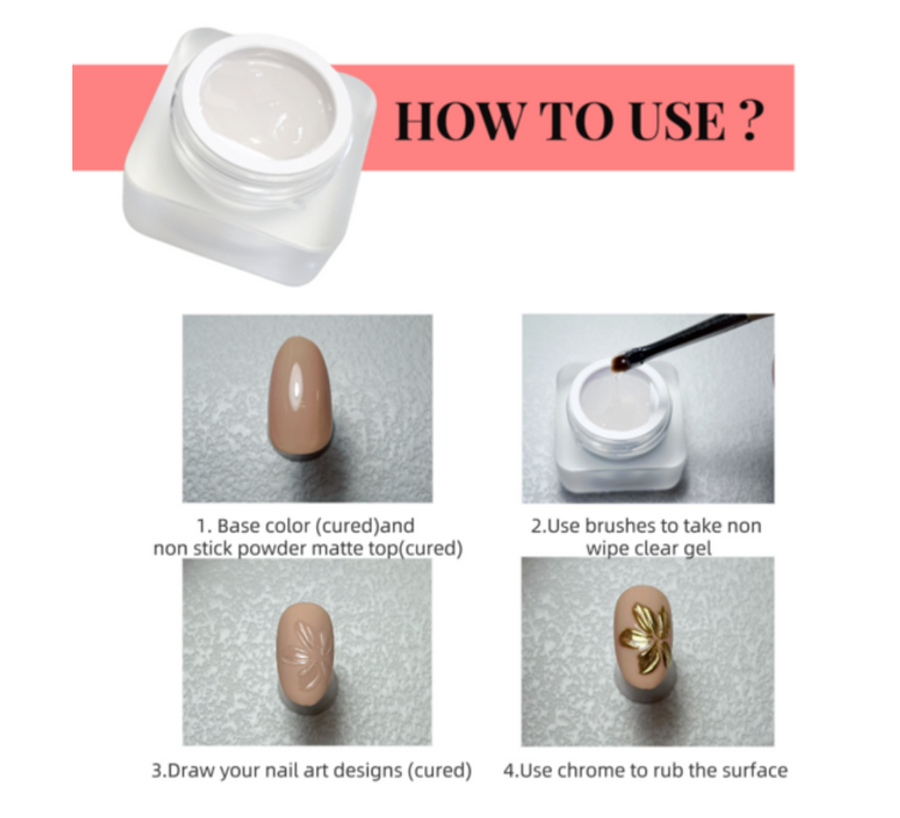 HOW TO USE ?

1. Base color (cured)and non stick powder matte top(cured)

2.Use brushes to take non wipe clear gel

3.Draw your nail art designs (cured)

4.Use chrome to rub the surface