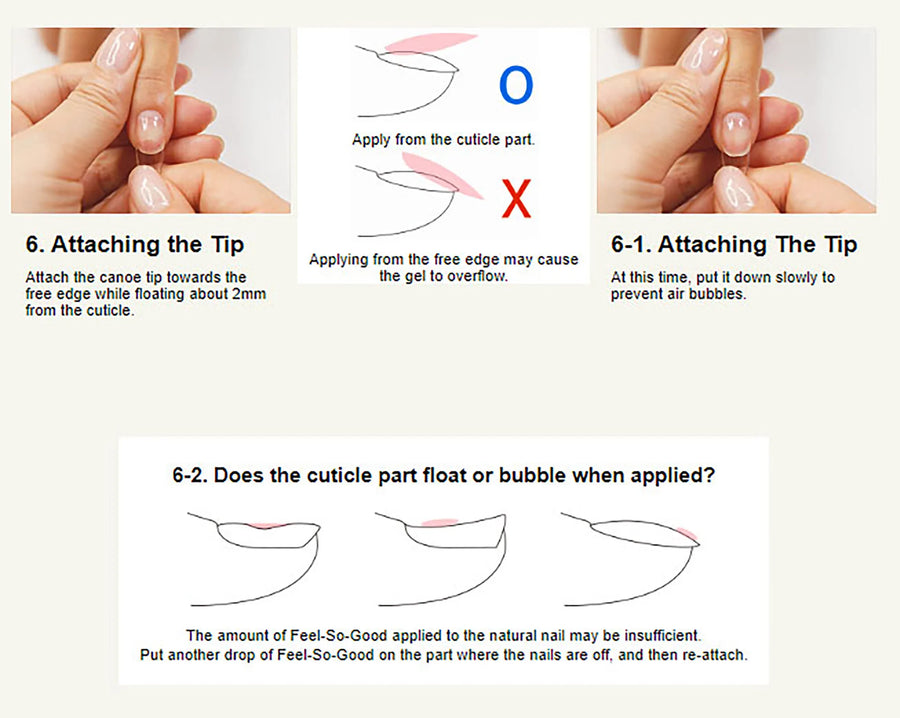 6. Attaching the Tip

Attach the canoe tip towards the free edge while floating about 2mm from the cuticle.

O

Apply from the cuticle part.

X

Applying from the free edge may cause the gel to overflow.

6-1. Attaching The Tip

At this time, put it down slowly to prevent air bubbles.

6-2. Does the cuticle part float or bubble when applied?

The amount of Feel-So-Good applied to the natural nail may be insufficient.
Put another drop of Feel-So-Good on the part where the nails are off, and then re-attach.